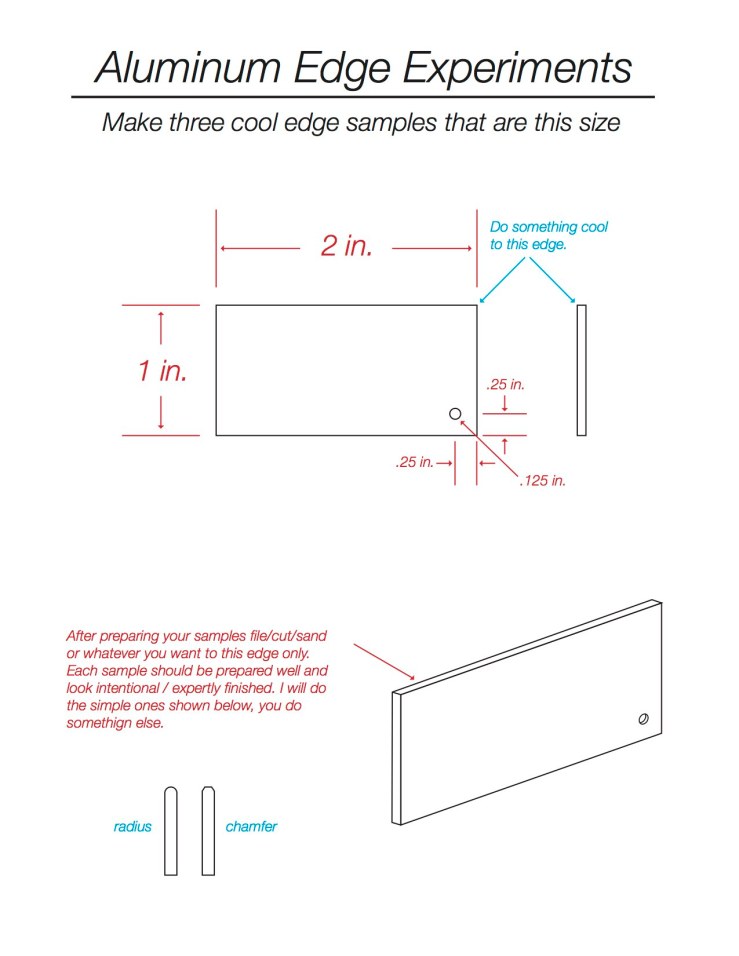 Aluminum Edge Experiments

Make three cool edge samples that are this size

2 in.

Do something cool to this edge.

1 in.

.25 in.

.25 in.

.125 in.

After preparing your samples file/cut/sand or whatever you want to this edge only. Each sample should be prepared well and look intentional / expertly finished. I will do the simple ones shown below, you do somethign else.

radius

chamfer